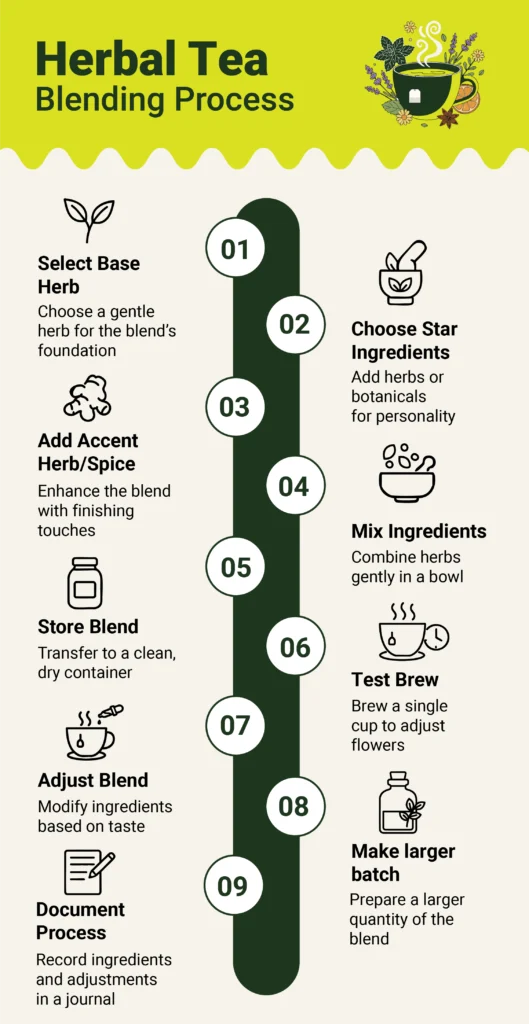 Herbal Tea Blending Process

01
Select Base Herb
Choose a gentle herb for the blend's foundation

02
Choose Star Ingredients
Add herbs or botanicals for personality

03
Add Accent Herb/Spice
Enhance the blend with finishing touches

04
Mix Ingredients
Combine herbs gently in a bowl

05
Store Blend
Transfer to a clean, dry container

06
Test Brew
Brew a single cup to adjust flowers

07
Adjust Blend
Modify ingredients based on taste

08
Make larger batch
Prepare a larger quantity of the blend

09
Document Process
Record ingredients and adjustments in a journal